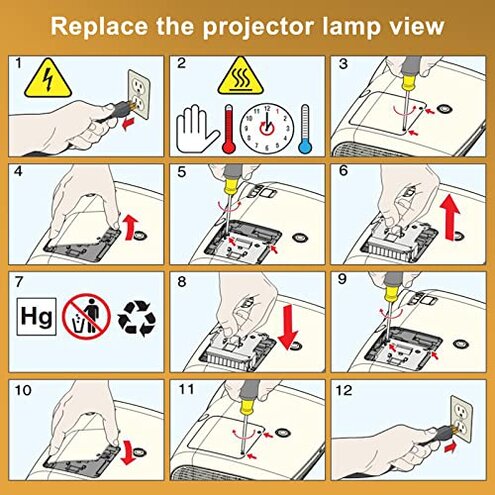 Replace the projector lamp view

1

2

12 1 2 3 4 5 6 7 8 9 10 11

3

4

5

6

7

Hg

8

9

10

11

12