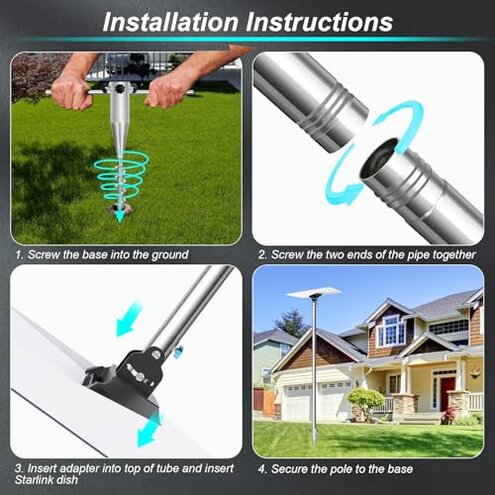 Installation Instructions

1. Screw the base into the ground

2. Screw the two ends of the pipe together

3. Insert adapter into top of tube and insert Starlink dish

4. Secure the pole to the base