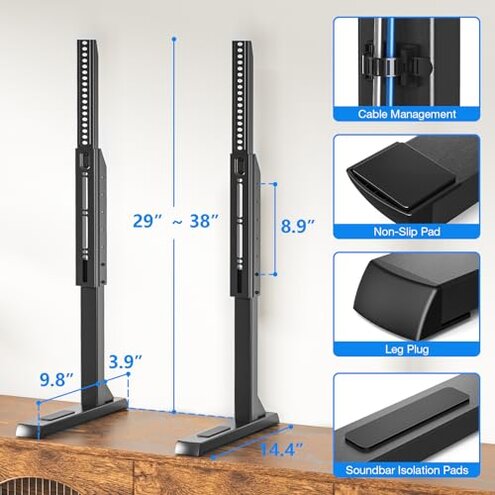 29″ ~ 38″

8.9″

3.9″

9.8″

14.4″

Cable Management

Non-Slip Pad

Leg Plug

Soundbar Isolation Pads