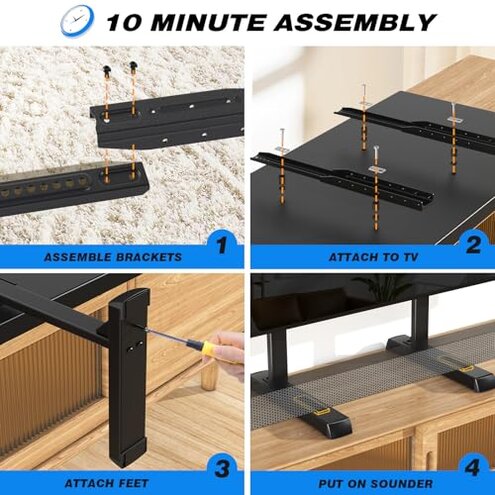 10 MINUTE ASSEMBLY

1
ASSEMBLE BRACKETS

2
ATTACH TO TV

3
ATTACH FEET

4
PUT ON SOUNDER