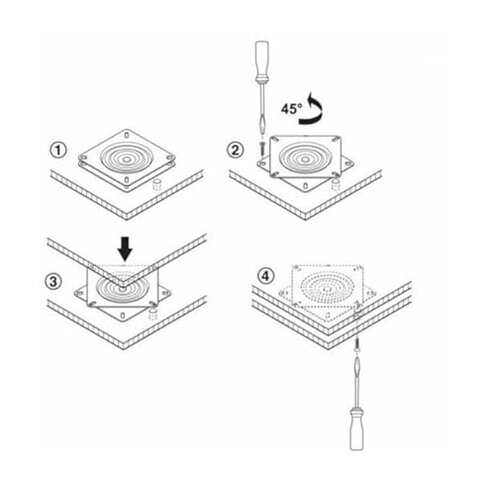 ①

45°

②

③

④