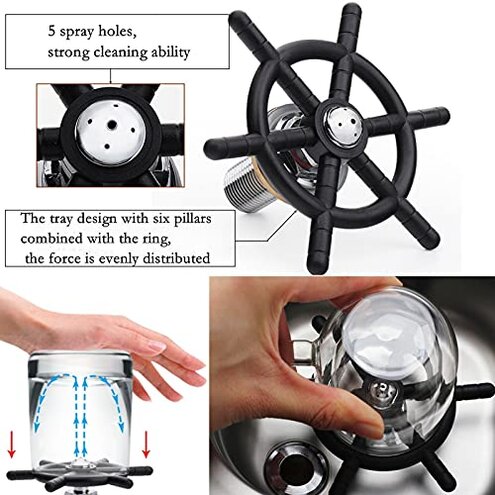 5 spray holes,
strong cleaning ability

The tray design with six pillars combined with the ring, the force is evenly distributed