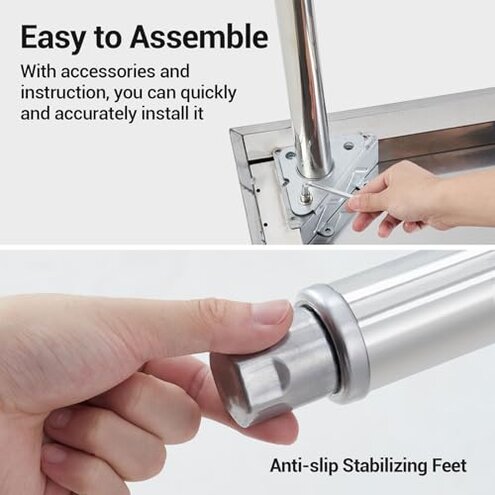 Easy to Assemble

With accessories and instruction, you can quickly and accurately install it

Anti-slip Stabilizing Feet