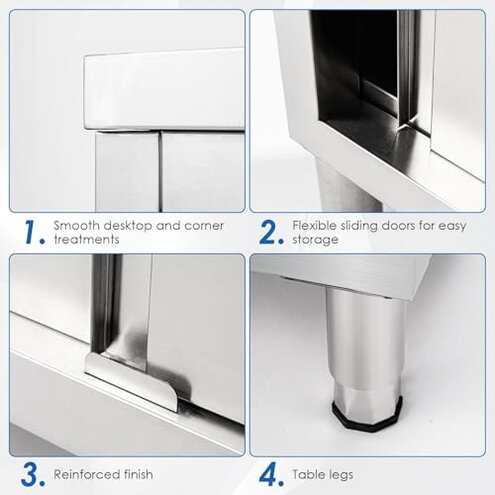 1. Smooth desktop and corner treatments

2. Flexible sliding doors for easy storage

3. Reinforced finish

4. Table legs