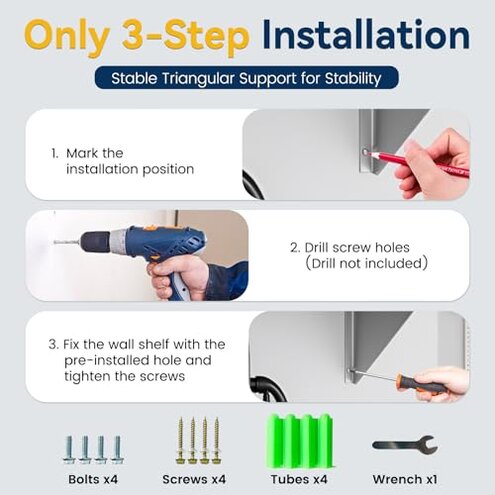 Only 3-Step Installation

Stable Triangular Support for Stability

1. Mark the installation position

2. Drill screw holes (Drill not included)

3. Fix the wall shelf with the pre-installed hole and tighten the screws

Bolts x4

Screws x4

Tubes x4

Wrench x1