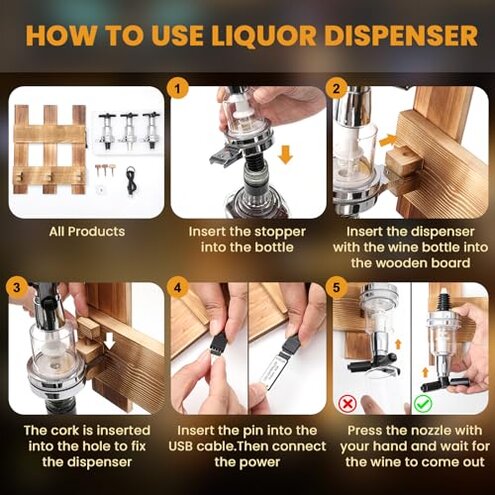 HOW TO USE LIQUOR DISPENSER

All Products

1

Insert the stopper into the bottle

2

Insert the dispenser with the wine bottle into the wooden board

3

The cork is inserted into the hole to fix the dispenser

4

Insert the pin into the USB cable.Then connect the power

5

Press the nozzle with your hand and wait for the wine to come out