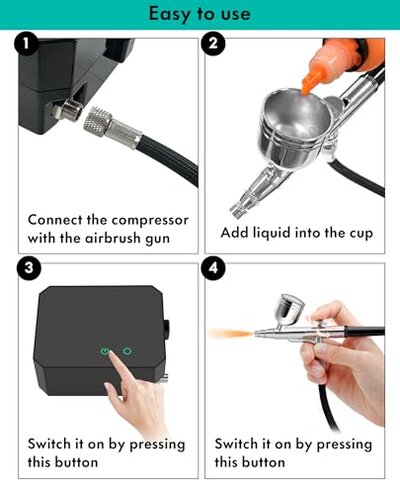 Easy to use

1

Connect the compressor with the airbrush gun

2

Add liquid into the cup

3

Switch it on by pressing this button

4

Switch it on by pressing this button