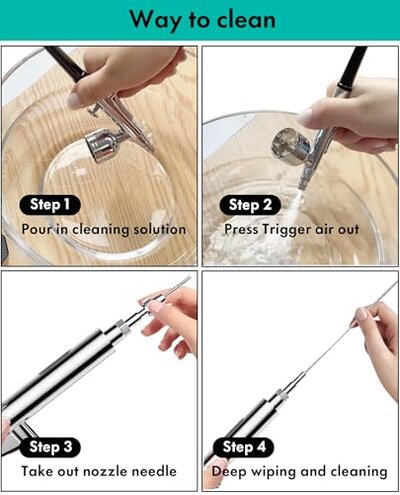 Way to clean

Step 1
Pour in cleaning solution

Step 2
Press Trigger air out

Step 3
Take out nozzle needle

Step 4
Deep wiping and cleaning