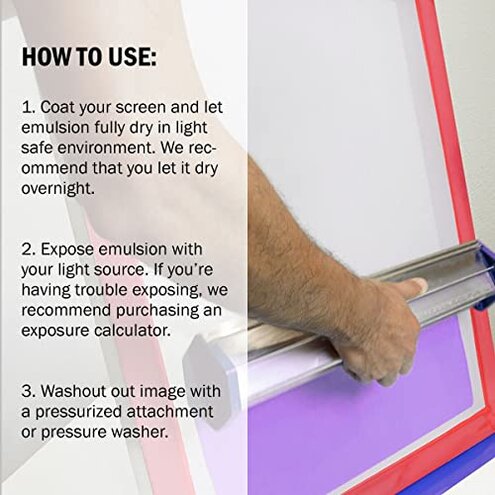 HOW TO USE:

1. Coat your screen and let emulsion fully dry in light safe environment. We recommend that you let it dry overnight.

2. Expose emulsion with your light source. If you're having trouble exposing, we recommend purchasing an exposure calculator.

3. Washout out image with a pressurized attachment or pressure washer.