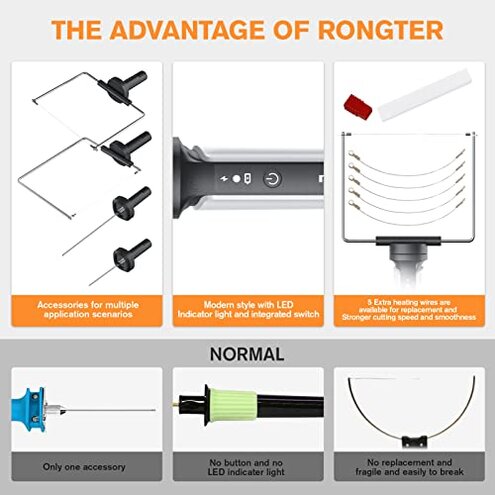 THE ADVANTAGE OF RONGTER

Accessories for multiple application scenarios

Modern style with LED Indicator light and integrated switch

5 Extra heating wires are available for replacement and Stronger cutting speed and smoothness

NORMAL

Only one accessory

No button and no LED indicater light

No replacement and fragile and easily to break