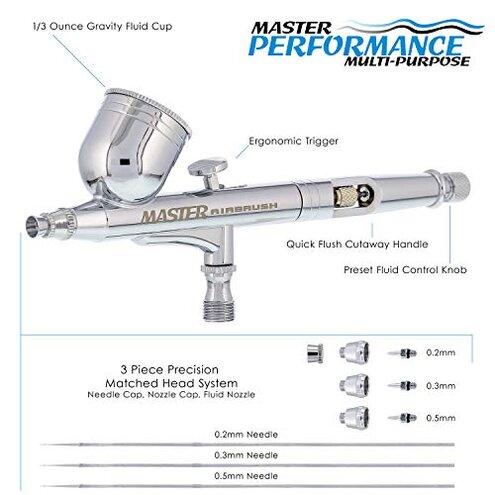 1/3 Ounce Gravity Fluid Cup

MASTER
PERFORMANCE
MULTI-PURPOSE

Ergonomic Trigger

MASTER AIRBRUSH

Quick Flush Cutaway Handle

Preset Fluid Control Knob

3 Piece Precision
Matched Head System
Needle Cap, Nozzle Cap, Fluid Nozzle

0.2mm

0.3mm

0.5mm

0.2mm Needle

0.3mm Needle

0.5mm Needle