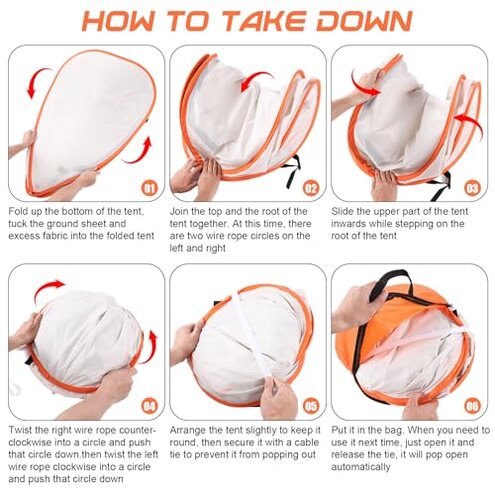 HOW TO TAKE DOWN

01

Fold up the bottom of the tent, tuck the ground sheet and excess fabric into the folded tent

02

Join the top and the root of the tent together. At this time, there are two wire rope circles on the left and right

03

Slide the upper part of the tent inwards while stepping on the root of the tent

04

Twist the right wire rope counter-clockwise into a circle and push that circle down.then twist the left wire rope clockwise into a circle and push that circle down

05

Arrange the tent slightly to keep it round, then secure it with a cable tie to prevent it from popping out

06

Put it in the bag. When you need to use it next time, just open it and release the tie, it will pop open automatically