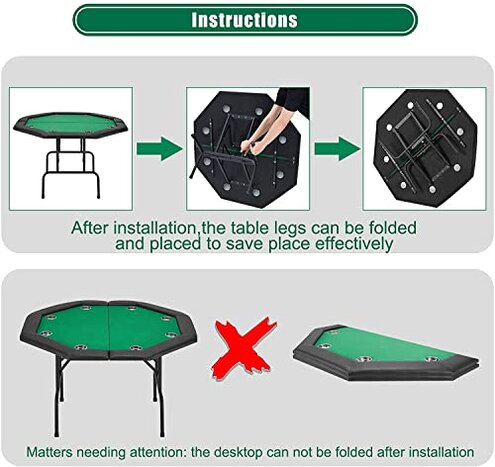 Instructions

After installation,the table legs can be folded and placed to save place effectively

Matters needing attention: the desktop can not be folded after installation