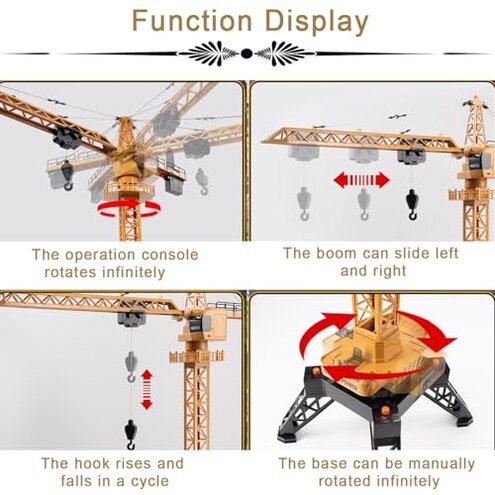 Function Display

The operation console rotates infinitely

The boom can slide left and right

The hook rises and falls in a cycle

The base can be manually rotated infinitely