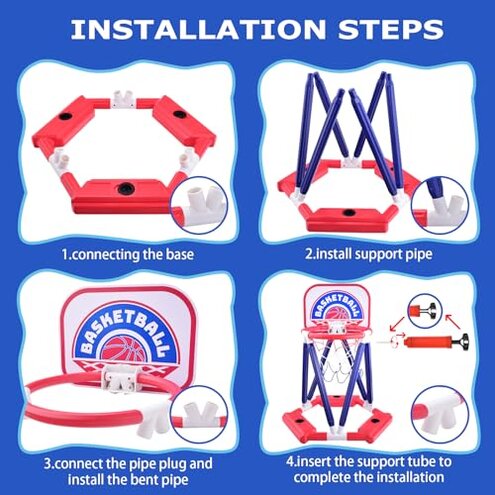 INSTALLATION STEPS

1.connecting the base

2.install support pipe

BASKETBALL

3.connect the pipe plug and install the bent pipe

BASKETBALL

4.insert the support tube to complete the installation