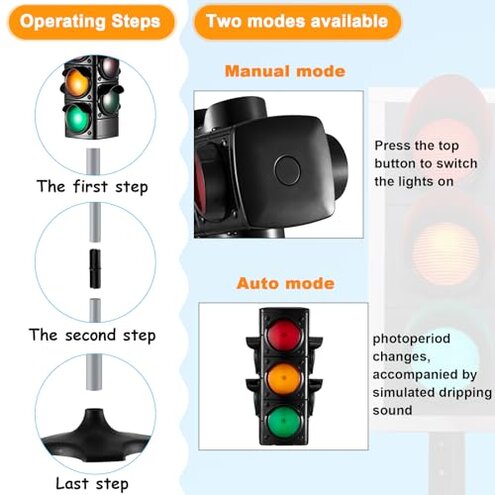 Operating Steps

The first step

The second step

Last step

Two modes available

Manual mode

Press the top button to switch the lights on

Auto mode

photoperiod changes, accompanied by simulated dripping sound