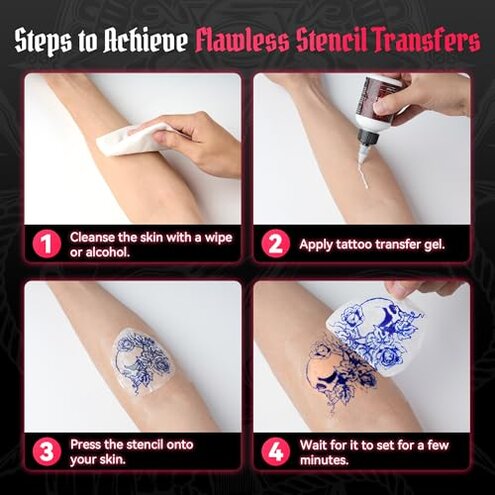 Steps to Achieve Flawless Stencil Transfers

1 Cleanse the skin with a wipe or alcohol.

2 Apply tattoo transfer gel.

3 Press the stencil onto your skin.

4 Wait for it to set for a few minutes.