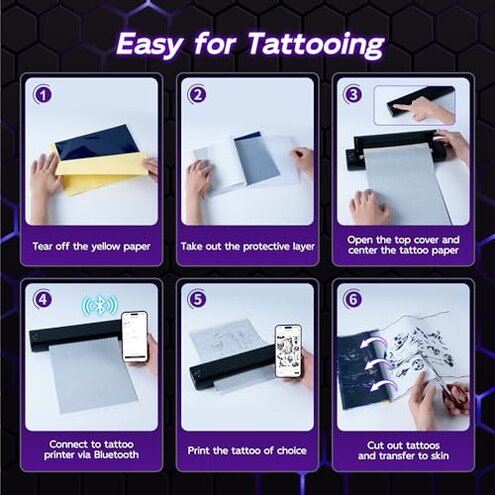 Easy for Tattooing

1

Tear off the yellow paper

2

Take out the protective layer

3

Open the top cover and center the tattoo paper

4

Connect to tattoo printer via Bluetooth

5

Print the tattoo of choice

6

Cut out tattoos and transfer to skin