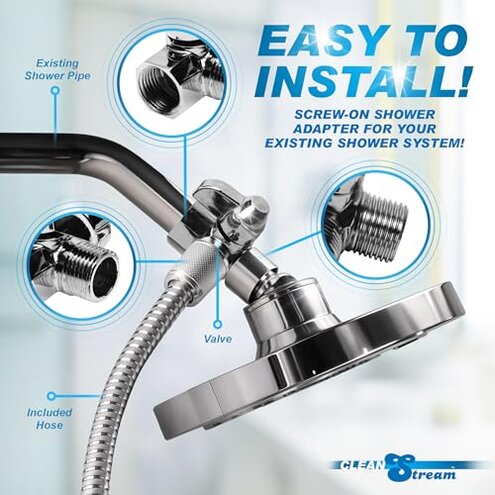 EASY TO INSTALL!

SCREW-ON SHOWER ADAPTER FOR YOUR EXISTING SHOWER SYSTEM!

Existing Shower Pipe

Valve

Included Hose

CLEAN Stream