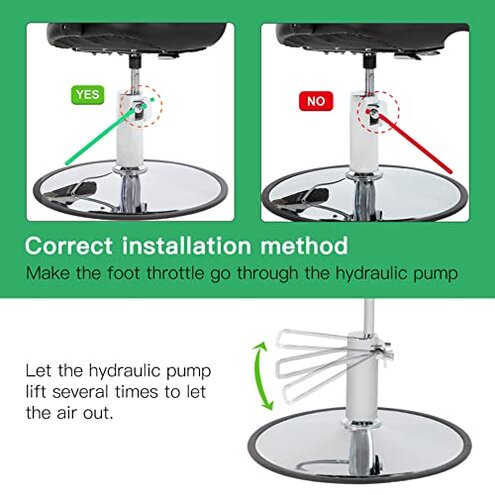 YES

NO

Correct installation method

Make the foot throttle go through the hydraulic pump

Let the hydraulic pump lift several times to let the air out.