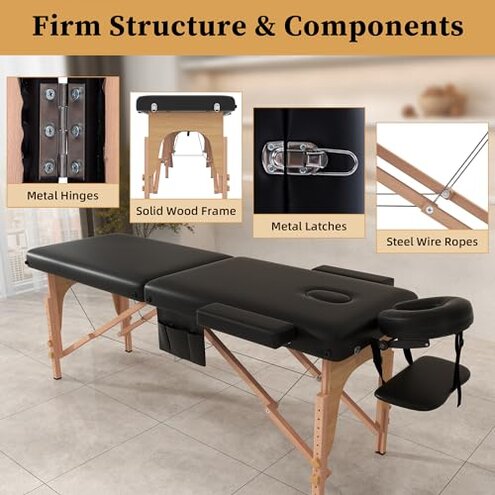 Firm Structure & Components

Metal Hinges

Solid Wood Frame

Metal Latches

Steel Wire Ropes