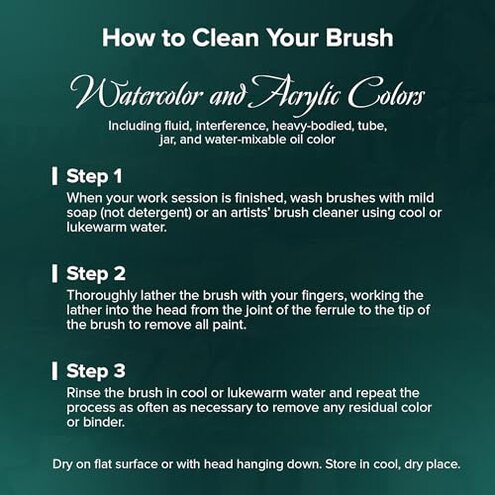 How to Clean Your Brush

Watercolor and Acrylic Colors

Including fluid, interference, heavy-bodied, tube, jar, and water-mixable oil color

Step 1

When your work session is finished, wash brushes with mild soap (not detergent) or an artists' brush cleaner using cool or lukewarm water.

Step 2

Thoroughly lather the brush with your fingers, working the lather into the head from the joint of the ferrule to the tip of the brush to remove all paint.

Step 3

Rinse the brush in cool or lukewarm water and repeat the process as often as necessary to remove any residual color or binder.

Dry on flat surface or with head hanging down. Store in cool, dry place.