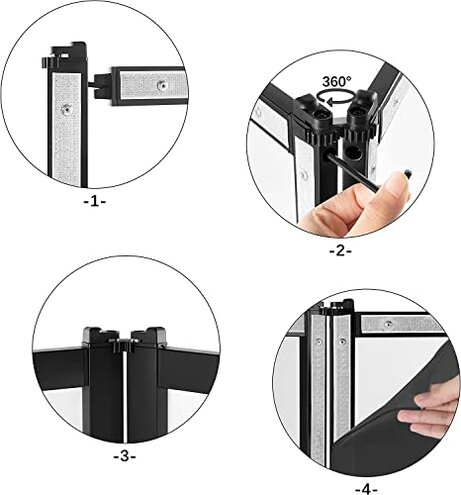 -1-

360°

-2-

-3-

-4-