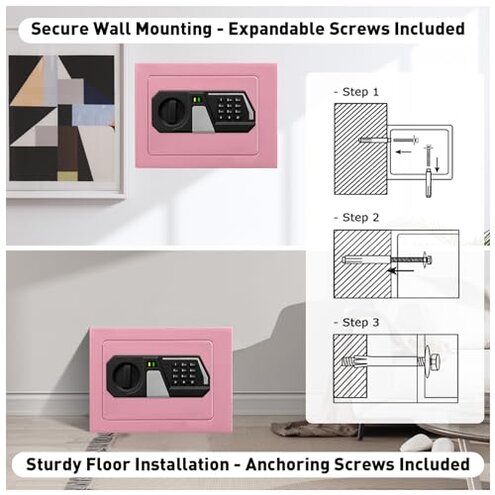 Secure Wall Mounting - Expandable Screws Included

- Step 1

- Step 2

- Step 3

Sturdy Floor Installation - Anchoring Screws Included