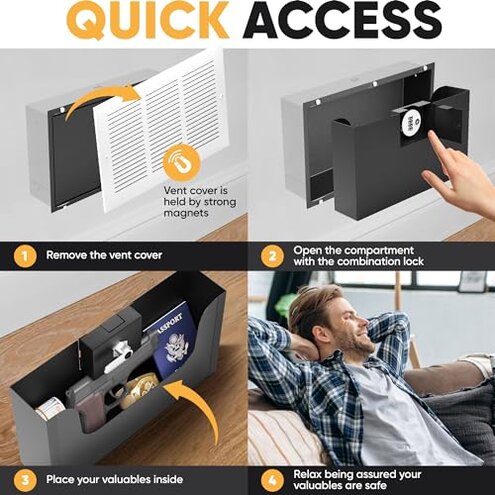 QUICK ACCESS

Vent cover is held by strong magnets

1 Remove the vent cover

2 Open the compartment with the combination lock

PASSPORT

3 Place your valuables inside

4 Relax being assured your valuables are safe