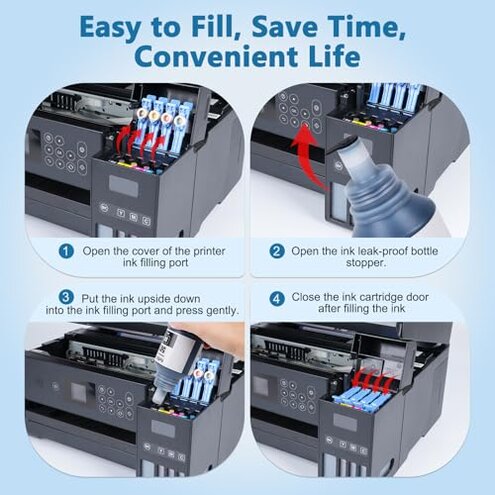 Easy to Fill, Save Time, Convenient Life

1 Open the cover of the printer ink filling port

2 Open the ink leak-proof bottle stopper.

3 Put the ink upside down into the ink filling port and press gently.

4 Close the ink cartridge door after filling the ink