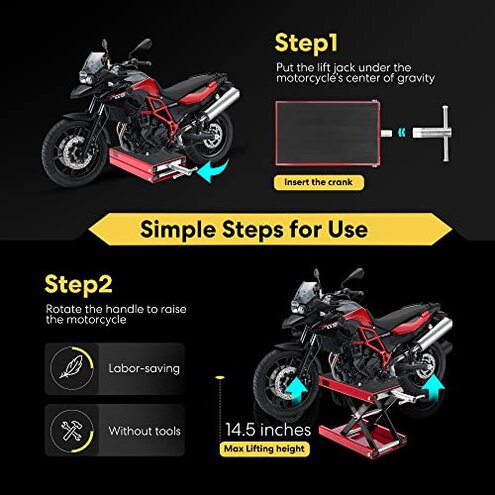 Step1

Put the lift jack under the motorcycle's center of gravity

Insert the crank

Simple Steps for Use

Step2

Rotate the handle to raise the motorcycle

Labor-saving

Without tools

14.5 inches

Max Lifting height