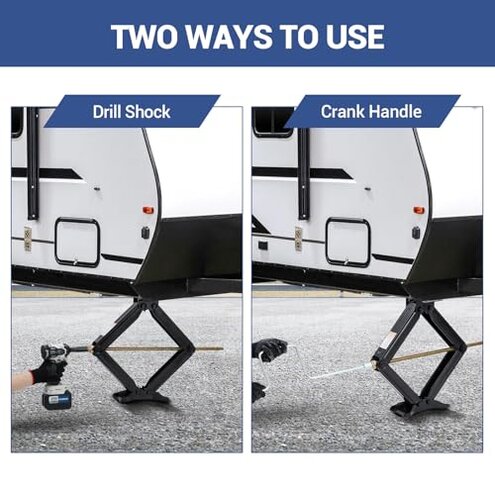 TWO WAYS TO USE

Drill Shock

Crank Handle