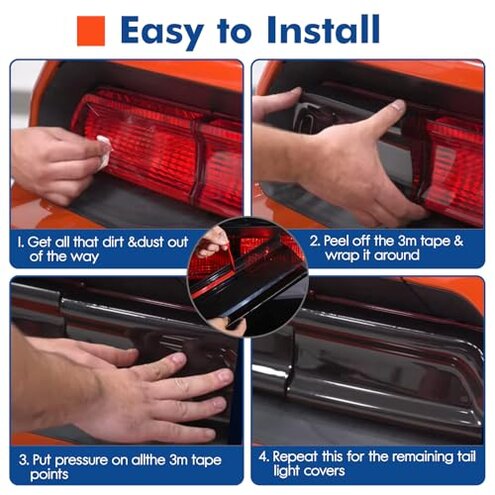 Easy to Install

1. Get all that dirt &dust out of the way

2. Peel off the 3m tape & wrap it around

3. Put pressure on allthe 3m tape points

4. Repeat this for the remaining tail light covers