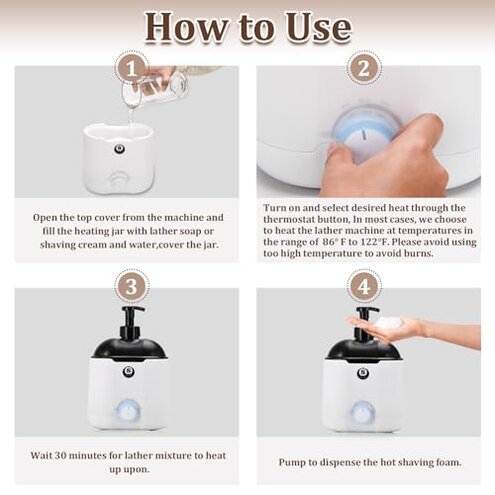 How to Use

1

Open the top cover from the machine and fill the heating jar with lather soap or shaving cream and water,cover the jar.

2

Turn on and select desired heat through the thermostat button, In most cases, we choose to heat the lather machine at temperatures in the range of 86° F to 122°F. Please avoid using too high temperature to avoid burns.

3

Wait 30 minutes for lather mixture to heat up upon.

4

Pump to dispense the hot shaving foam.