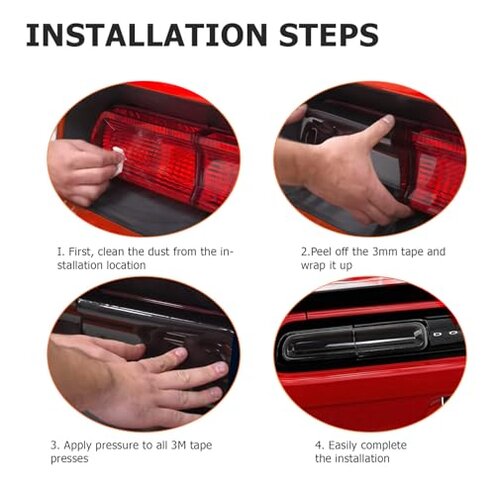 INSTALLATION STEPS

I. First, clean the dust from the installation location

2.Peel off the 3mm tape and wrap it up

3. Apply pressure to all 3M tape presses

4. Easily complete the installation