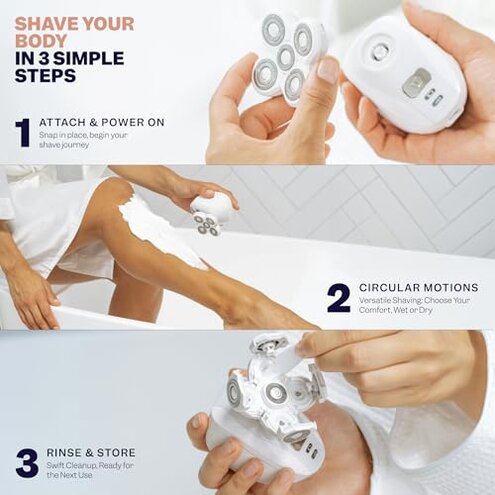 SHAVE YOUR BODY
IN 3 SIMPLE STEPS

1 ATTACH & POWER ON
Snap in place, begin your shave journey

2 CIRCULAR MOTIONS
Versatile Shaving: Choose Your Comfort, Wet or Dry

3 RINSE & STORE
Swift Cleanup, Ready for the Next Use