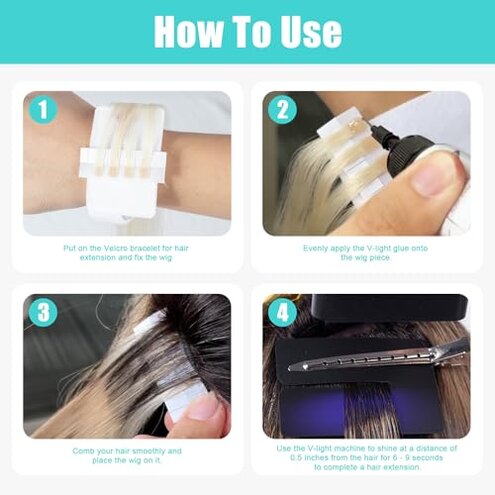 How To Use

1

Put on the Velcro bracelet for hair extension and fix the wig

2

Evenly apply the V-light glue onto the wig piece.

3

Comb your hair smoothly and place the wig on it.

4

Use the V-light machine to shine at a distance of 0.5 inches from the hair for 6 - 9 seconds to complete a hair extension.