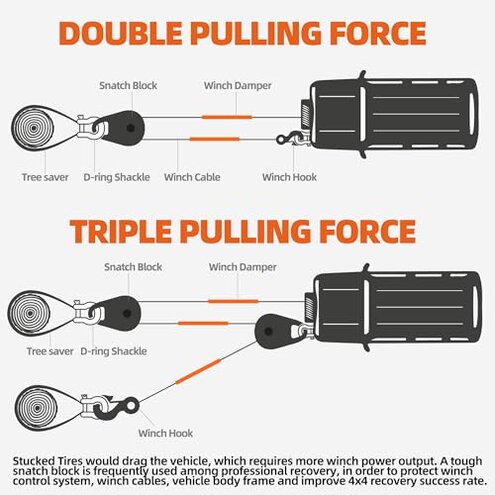 DOUBLE PULLING FORCE

Snatch Block

Winch Damper

Tree saver

D-ring Shackle

Winch Cable

Winch Hook

TRIPLE PULLING FORCE

Snatch Block

Winch Damper

Tree saver

D-ring Shackle

Winch Hook

Stucked Tires would drag the vehicle, which requires more winch power output. A tough snatch block is frequently used among professional recovery, in order to protect winch control system, winch cables, vehicle body frame and improve 4x4 recovery success rate.