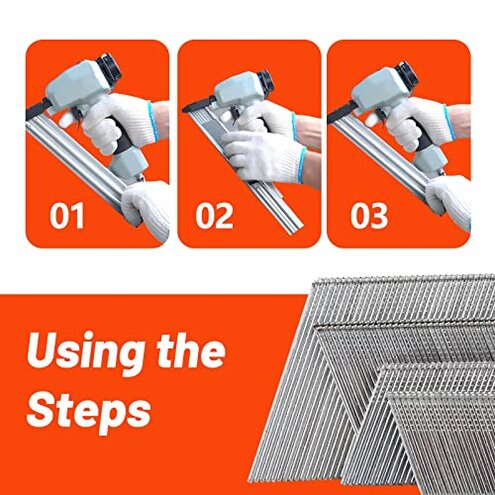 01

02

03

Using the Steps