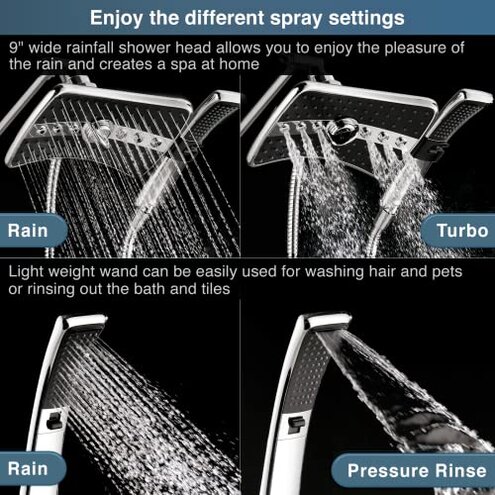 Enjoy the different spray settings

9" wide rainfall shower head allows you to enjoy the pleasure of the rain and creates a spa at home

Rain

Turbo

Light weight wand can be easily used for washing hair and pets or rinsing out the bath and tiles

Rain

Pressure Rinse