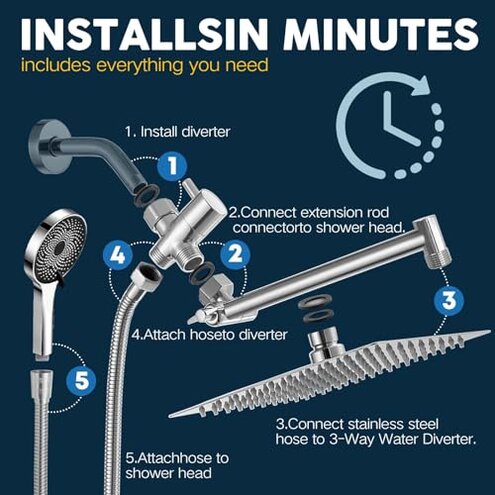 INSTALLSIN MINUTES
includes everything you need

1. Install diverter

1

2.Connect extension rod connectorto shower head.

4

2

3

4.Attach hoseto diverter

5

3.Connect stainless steel hose to 3-Way Water Diverter.

5.Attachhose to shower head