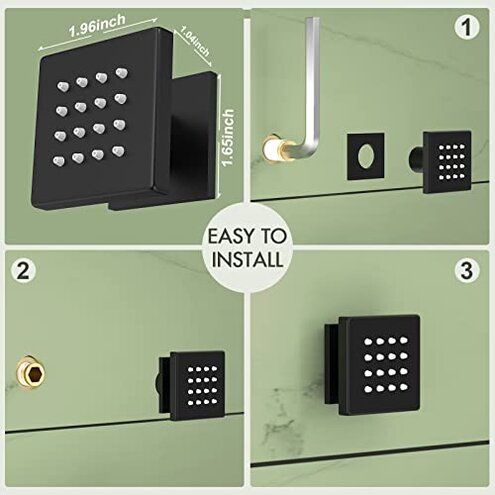 1.96inch
1.04inch
1.65inch

1

EASY TO INSTALL

2

3