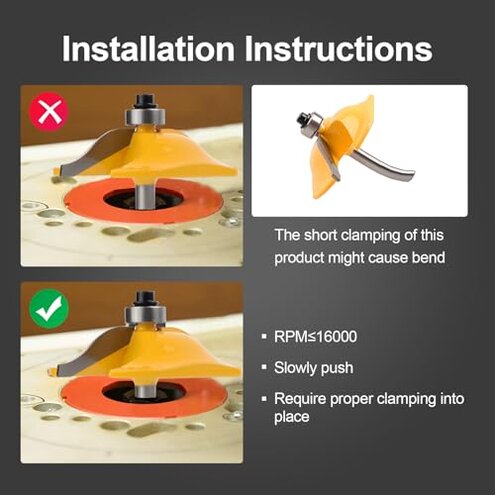 Installation Instructions

The short clamping of this product might cause bend

▪ RPM≤16000

▪ Slowly push

▪ Require proper clamping into place