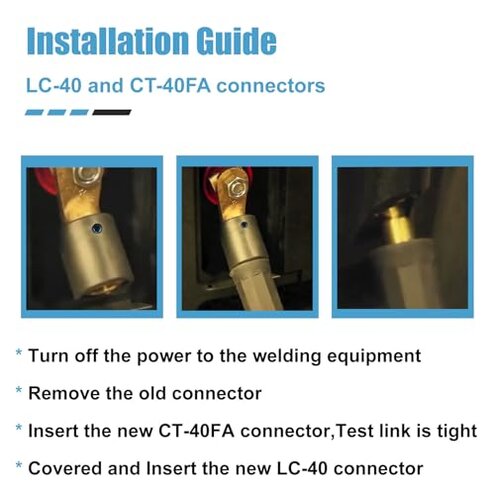 Installation Guide

LC-40 and CT-40FA connectors

* Turn off the power to the welding equipment

* Remove the old connector

* Insert the new CT-40FA connector,Test link is tight

* Covered and Insert the new LC-40 connector