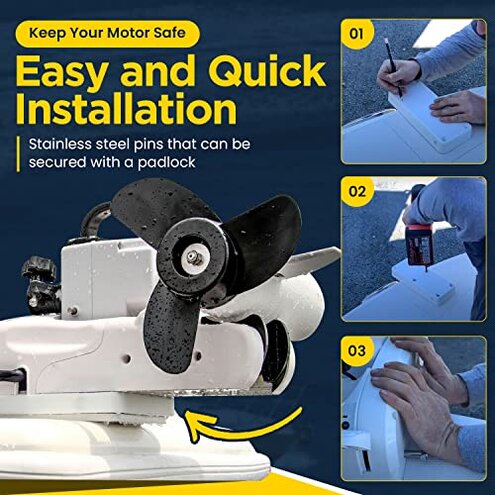 Keep Your Motor Safe

Easy and Quick Installation

Stainless steel pins that can be secured with a padlock

01

02

03