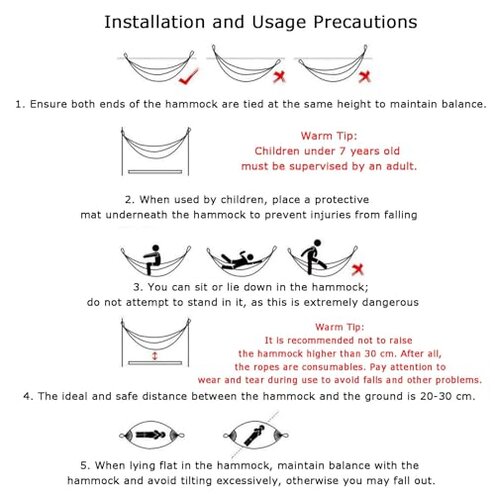 Installation and Usage Precautions

1. Ensure both ends of the hammock are tied at the same height to maintain balance.

Warm Tip:
Children under 7 years old must be supervised by an adult.

2. When used by children, place a protective mat underneath the hammock to prevent injuries from falling

3. You can sit or lie down in the hammock; do not attempt to stand in it, as this is extremely dangerous

Warm Tip:
It is recommended not to raise the hammock higher than 30 cm. After all, the ropes are consumables. Pay attention to wear and tear during use to avoid falls and other problems.

4. The ideal and safe distance between the hammock and the ground is 20-30 cm.

5. When lying flat in the hammock, maintain balance with the hammock and avoid tilting excessively, otherwise you may fall out.