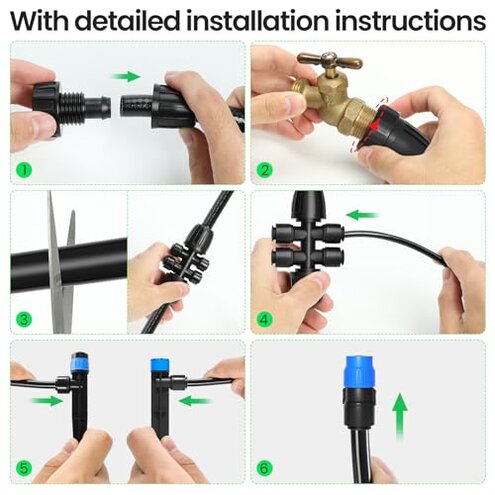 With detailed installation instructions

1

2

3

4

5

6