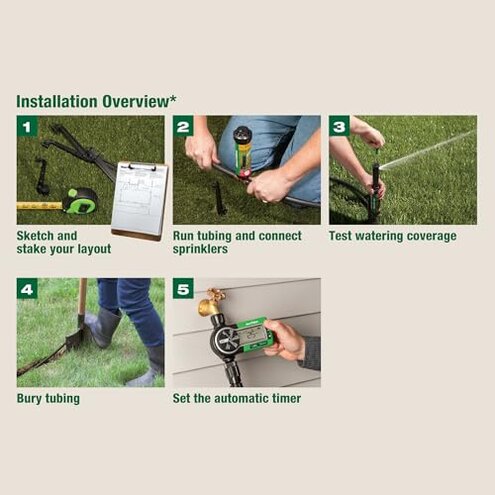 Installation Overview*

1
Sketch and stake your layout

2
Run tubing and connect sprinklers

3
Test watering coverage

4
Bury tubing

5
Set the automatic timer