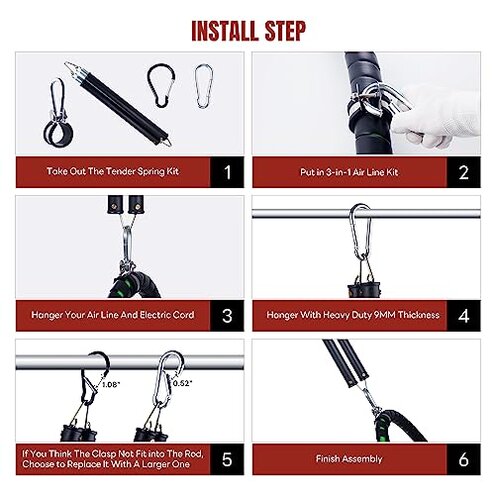 INSTALL STEP

Take Out The Tender Spring Kit 1

Put in 3-in-1 Air Line Kit 2

Hanger Your Air Line And Electric Cord 3

Hanger With Heavy Duty 9MM Thickness 4

1.08"

0.52"

If You Think The Clasp Not Fit into The Rod, Choose to Replace It With A Larger One 5

Finish Assembly 6