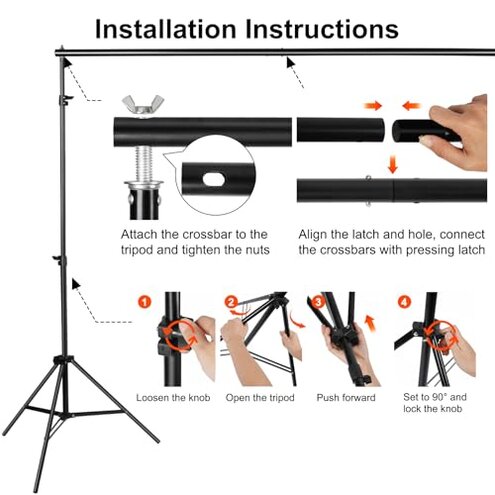 Installation Instructions

Attach the crossbar to the tripod and tighten the nuts

Align the latch and hole, connect the crossbars with pressing latch

1
Loosen the knob

2
Open the tripod

3
Push forward

4
Set to 90° and lock the knob